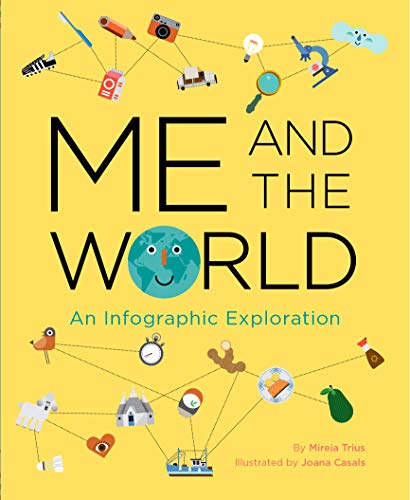 ME AND THE WORLD

An Infographic Exploration

By Mireia Trius
Illustrated by Joana Casals