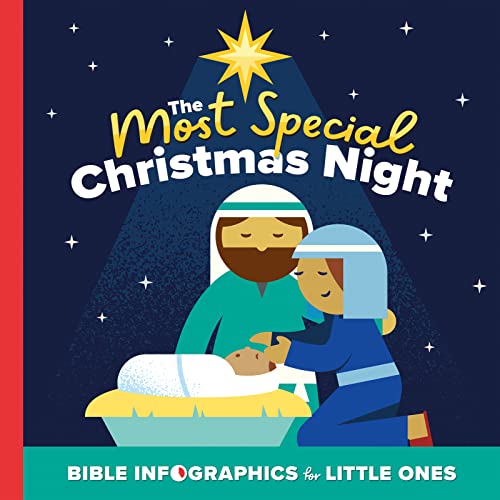 The Most Special Christmas Night

BIBLE INFOGRAPHICS for LITTLE ONES