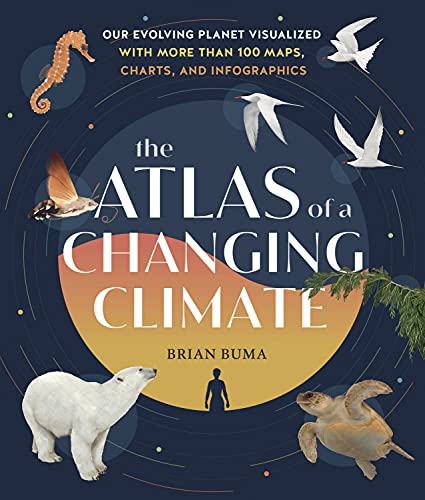 OUR EVOLVING PLANET VISUALIZED WITH MORE THAN 100 MAPS, CHARTS, AND INFOGRAPHICS

the ATLAS of a CHANGING CLIMATE

BRIAN BUMA